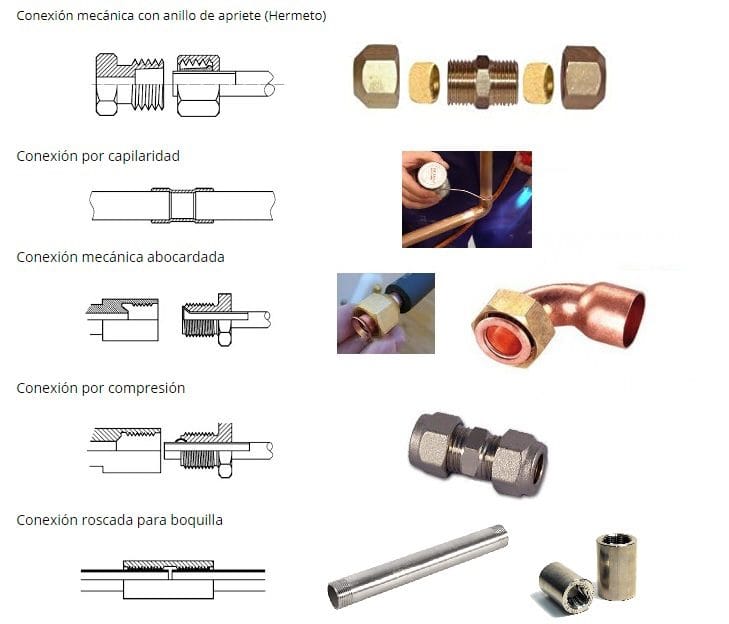 Conexión mecánica con anillo de apriete (Hermeto)

Conexión por capilaridad

Conexión mecánica abocardada

Conexión por compresión

Conexión roscada para boquilla